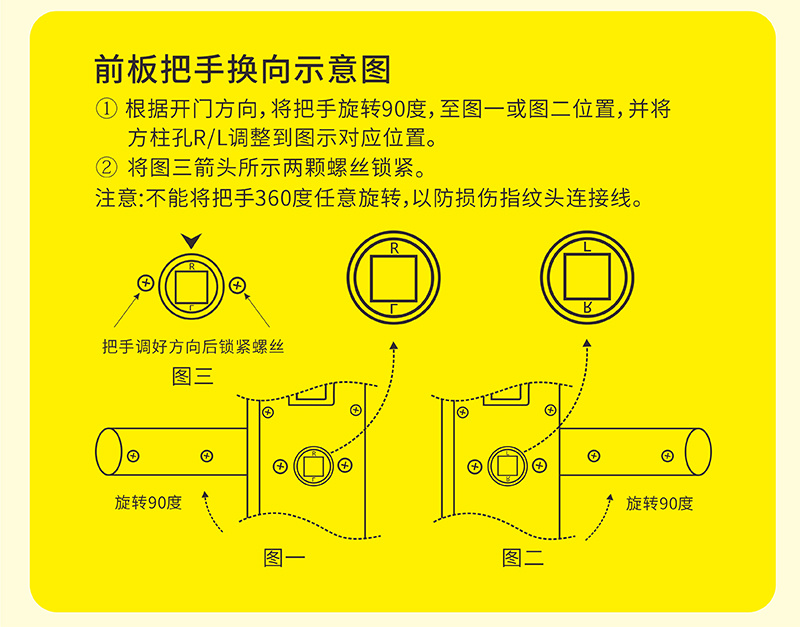 前板把手换向示意图

① 根据开门方向，将把手旋转90度，至图一或图二位置，并将方柱孔R/L调整到图示对应位置。

② 将图三箭头所示两颗螺丝锁紧。

注意：不能将把手360度任意旋转，以防损伤指纹头连接线。

R
L

把手调好方向后锁紧螺丝

图三

R
L

L
R

R
L

L
R

旋转90度

旋转90度

图一

图二